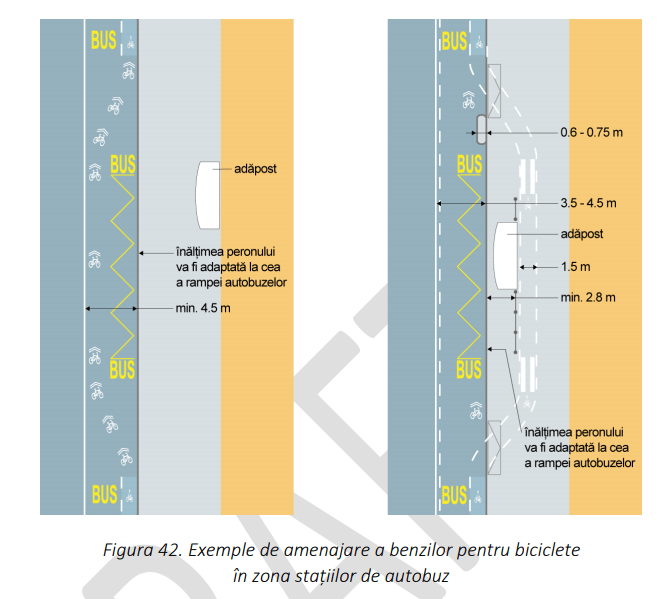 BUS

BUS

adăpost

înălțimea peronului va fi adaptată la cea a rampei autobuzelor

min. 4.5 m

BUS

BUS

BUS

0.6 - 0.75 m

BUS

3.5 - 4.5 m

adăpost

1.5 m

min. 2.8 m

BUS

înălțimea peronului va fi adaptată la cea a rampei autobuzelor

BUS

Figura 42. Exemple de amenajare a benzilor pentru biciclete în zona stațiilor de autobuz